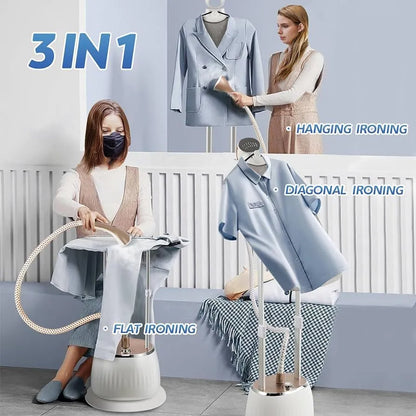 3 IN 1

· HANGING IRONING

· DIAGONAL IRONING

· FLAT IRONING