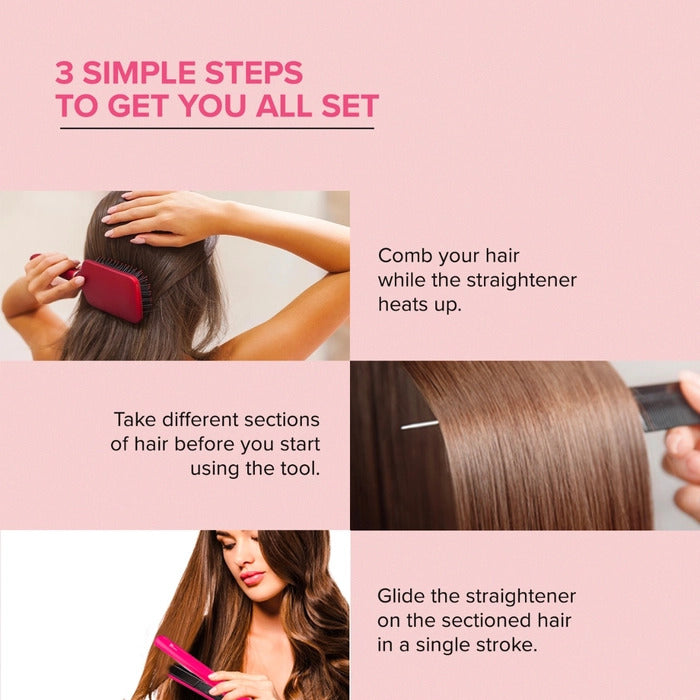 3 SIMPLE STEPS
TO GET YOU ALL SET

Comb your hair while the straightener heats up.

Take different sections of hair before you start using the tool.

Glide the straightener on the sectioned hair in a single stroke.