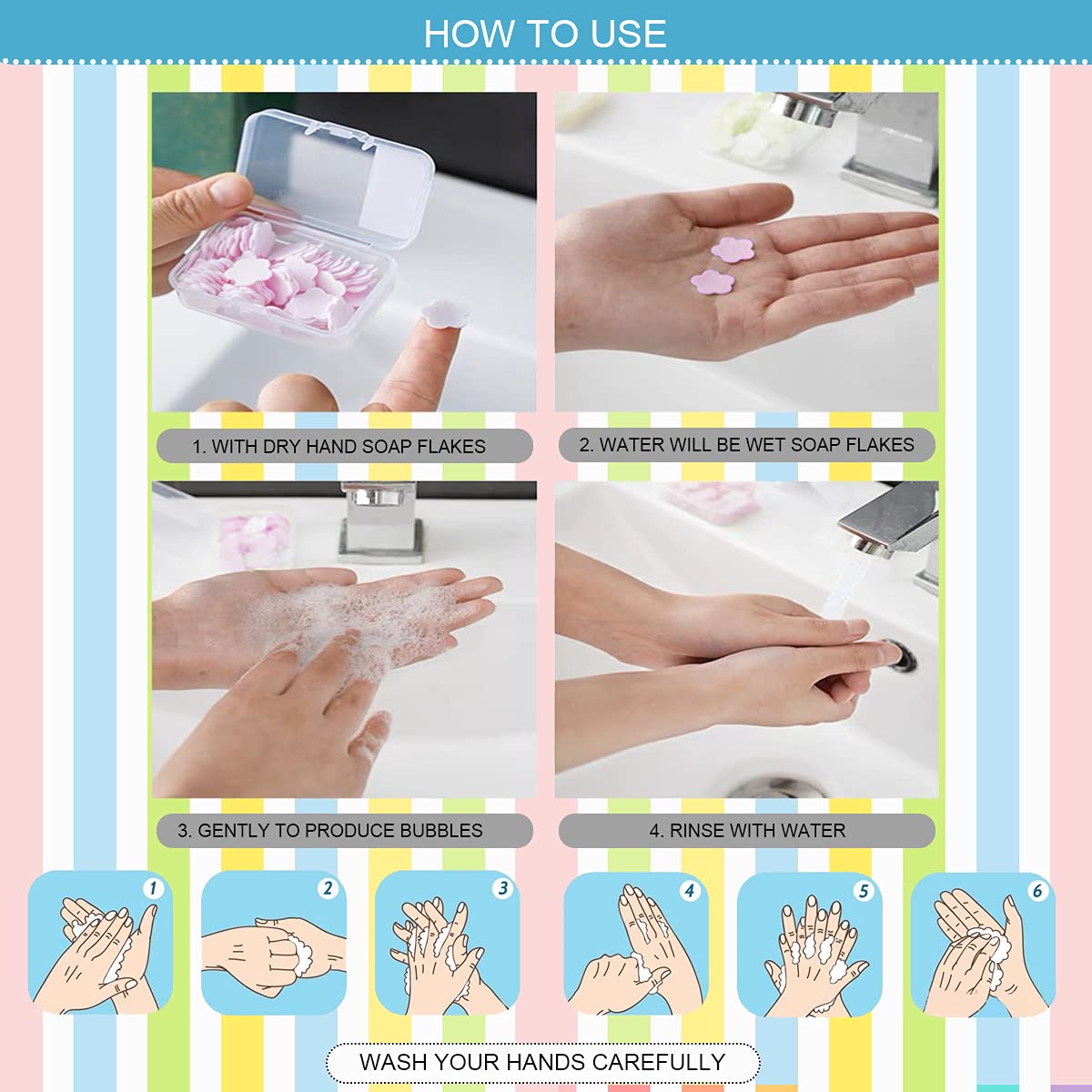 HOW TO USE

1. WITH DRY HAND SOAP FLAKES

2. WATER WILL BE WET SOAP FLAKES

3. GENTLY TO PRODUCE BUBBLES

4. RINSE WITH WATER

1

2

3

4

5

6

WASH YOUR HANDS CAREFULLY