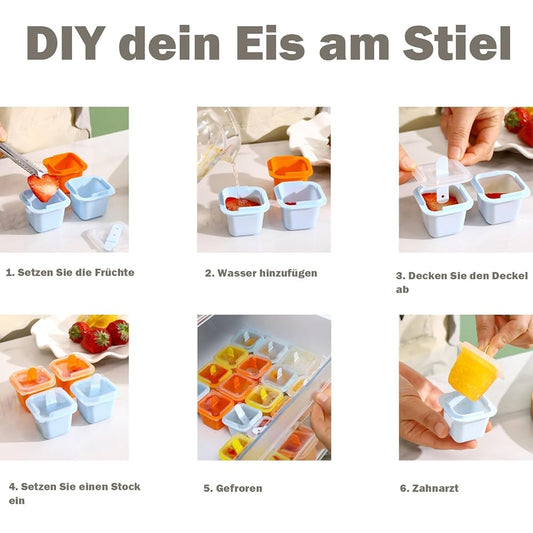 DIY dein Eis am Stiel

1. Setzen Sie die Früchte

2. Wasser hinzufügen

3. Decken Sie den Deckel ab

4. Setzen Sie einen Stock ein

5. Gefroren

6. Zahnarzt